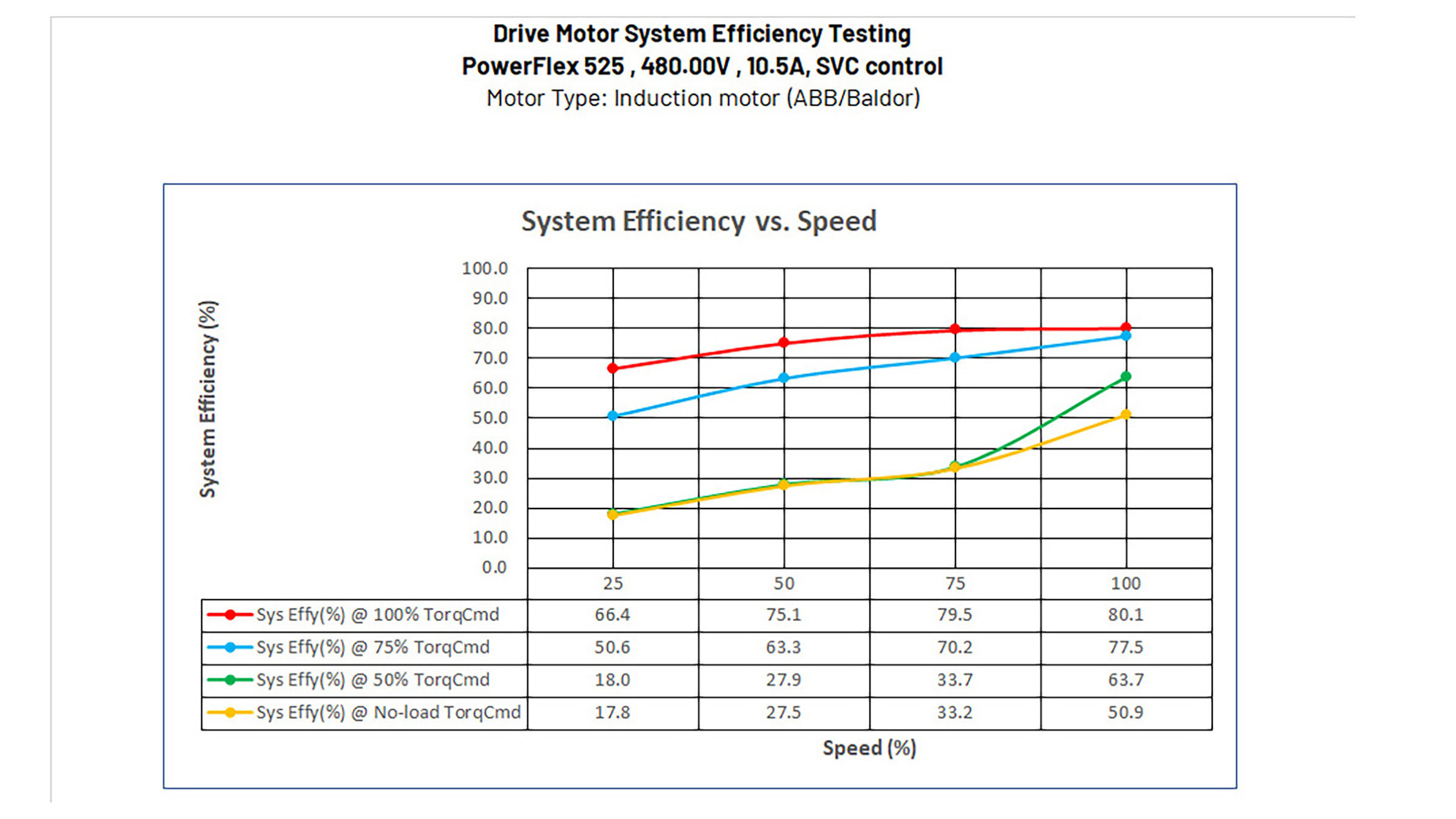 Drive Motor System Efficiency Testing
PowerFlex 525 , 480.00V , 10.5A, SVC control
Motor Type: Induction motor (ABB/Baldor)

System Efficiency vs. Speed

System Efficiency (%)

100.0
90.0
80.0
70.0
60.0
50.0
40.0
30.0
20.0
10.0
0.0

| | 25 | 50 | 75 | 100 |
|---|---|---|---|---|
| Sys Effy(%) @ 100% TorqCmd | 66.4 | 75.1 | 79.5 | 80.1 |
| Sys Effy(%) @ 75% TorqCmd | 50.6 | 63.3 | 70.2 | 77.5 |
| Sys Effy(%) @ 50% TorqCmd | 18.0 | 27.9 | 33.7 | 63.7 |
| Sys Effy(%) @ No-load TorqCmd | 17.8 | 27.5 | 33.2 | 50.9 |

Speed (%)