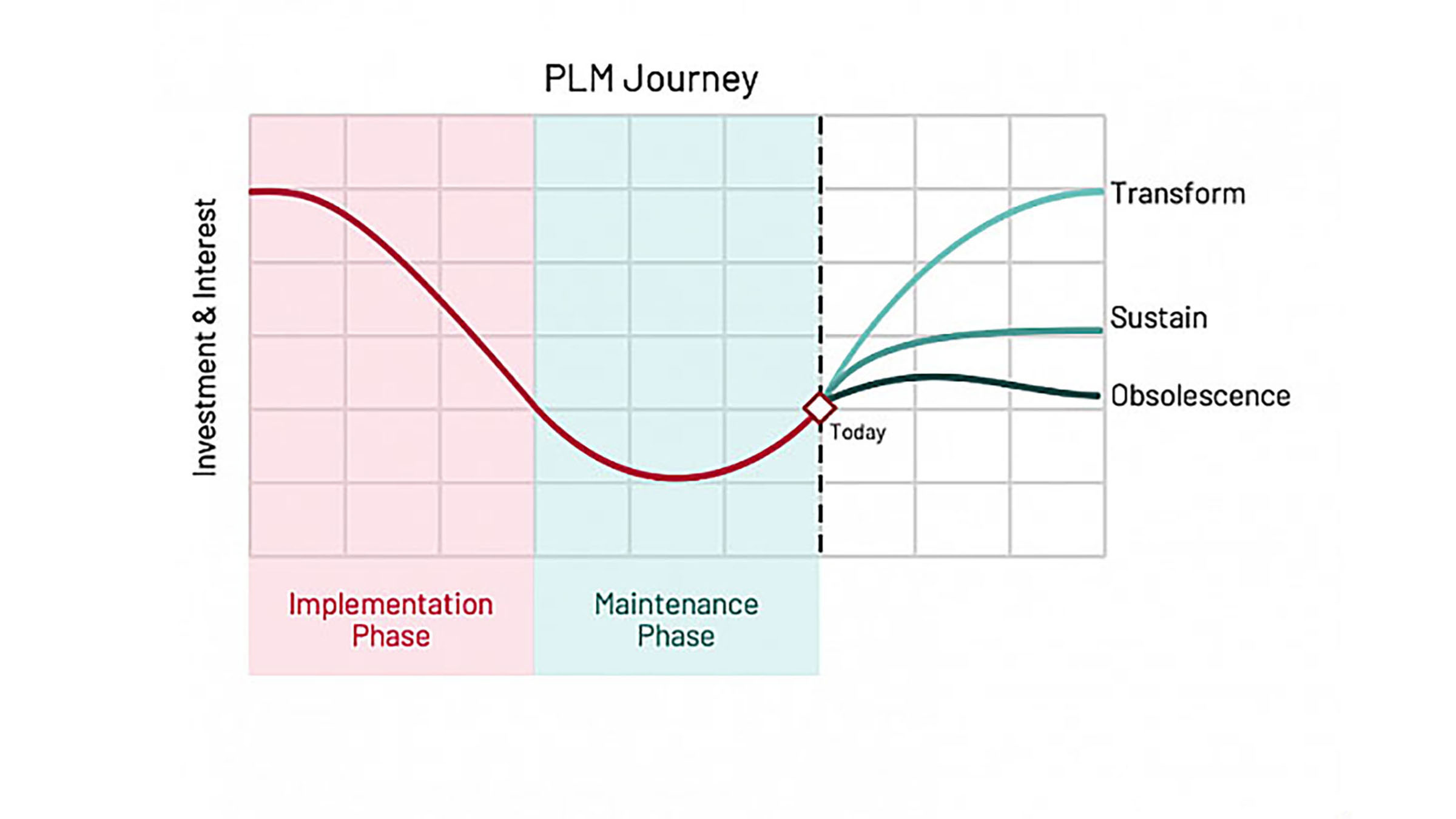 PLM Journey

Investment & Interest

Transform

Sustain

Obsolescence

Today

Implementation Phase

Maintenance Phase