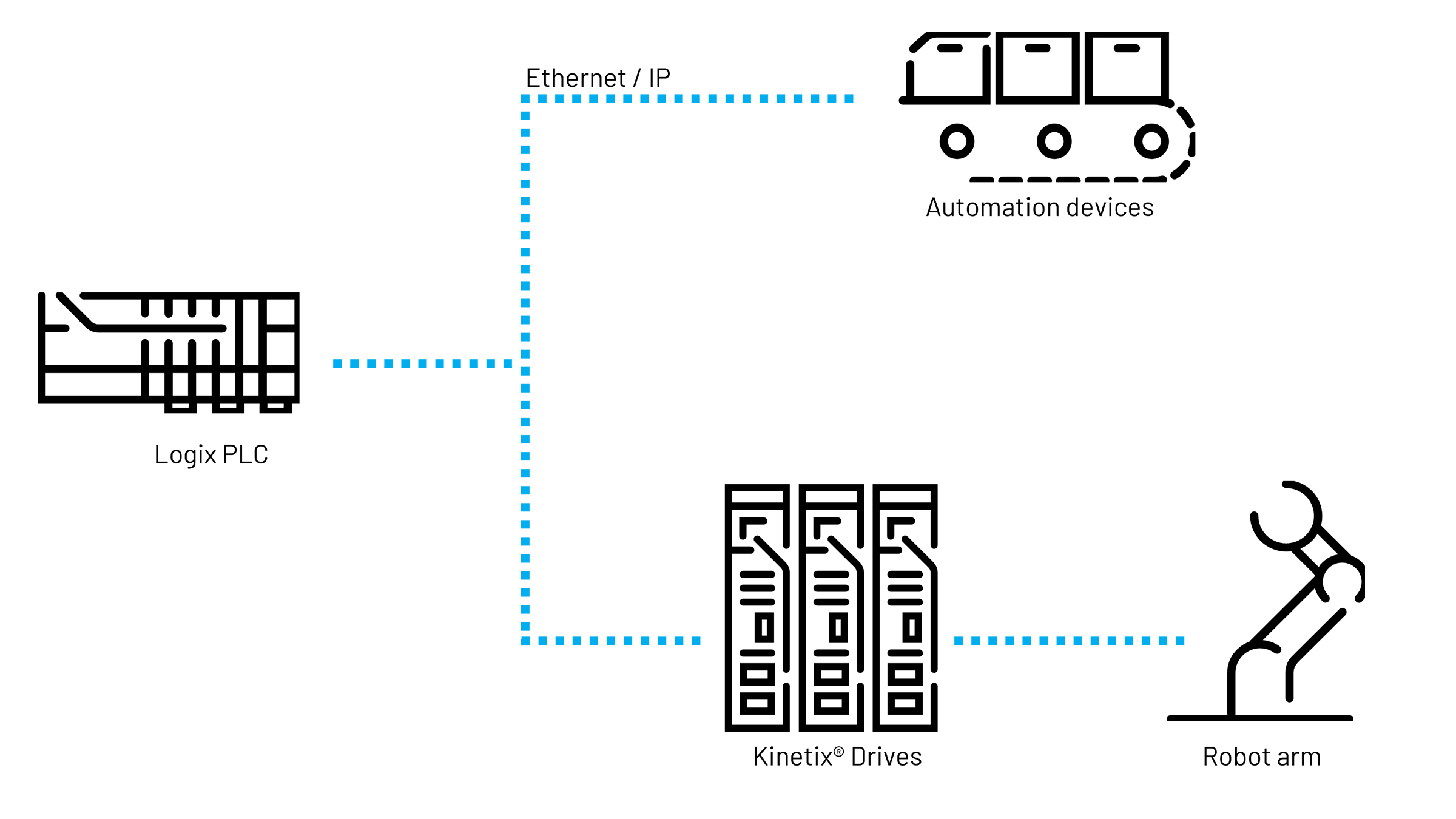 Ethernet / IP

Automation devices

Logix PLC

Kinetix® Drives

Robot arm