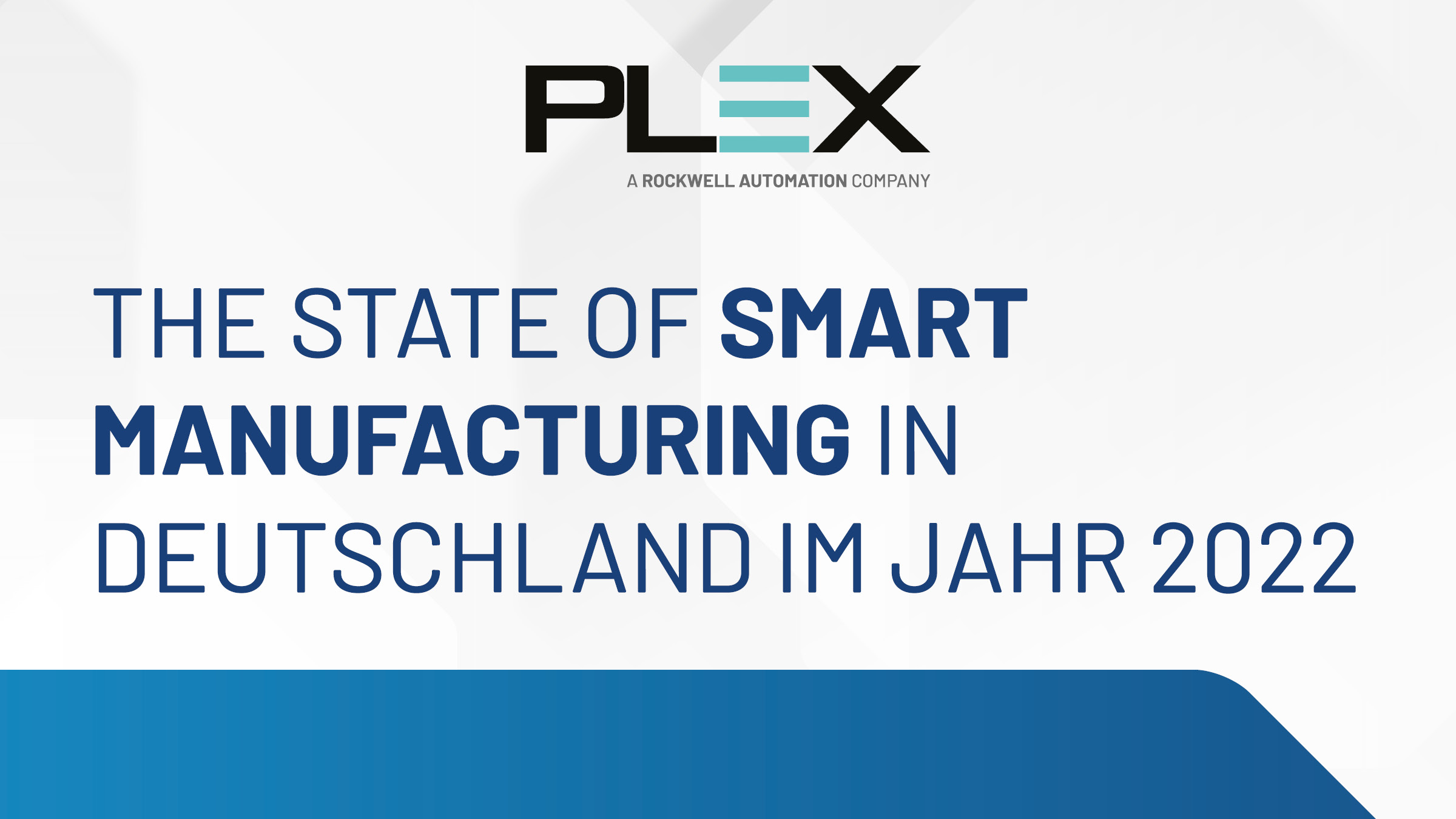 PLEX

A ROCKWELL AUTOMATION COMPANY

THE STATE OF SMART MANUFACTURING IN DEUTSCHLAND IM JAHR 2022